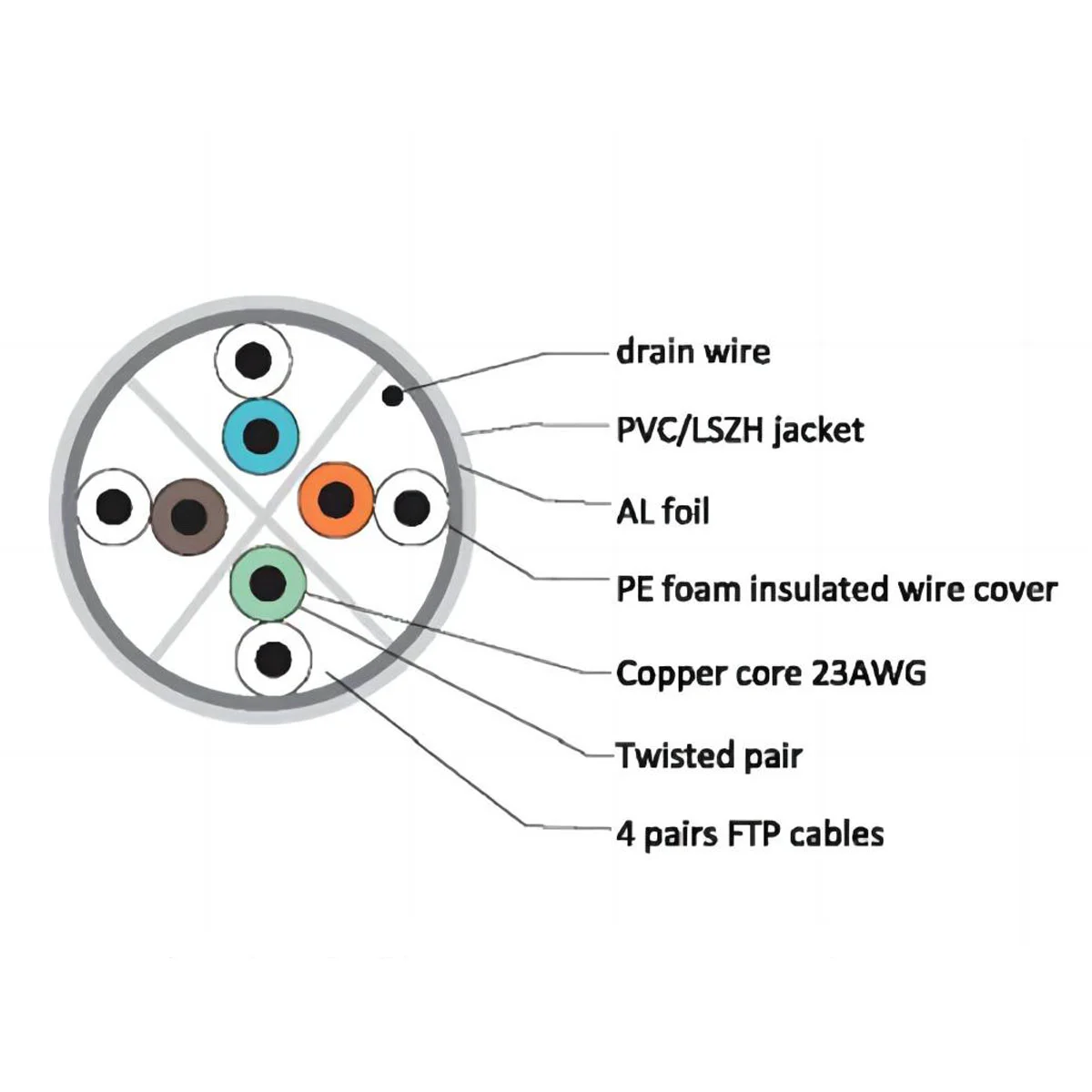 drain wire

PVC/LSZH jacket

AL foil

PE foam insulated wire cover

Copper core 23AWG

Twisted pair

4 pairs FTP cables